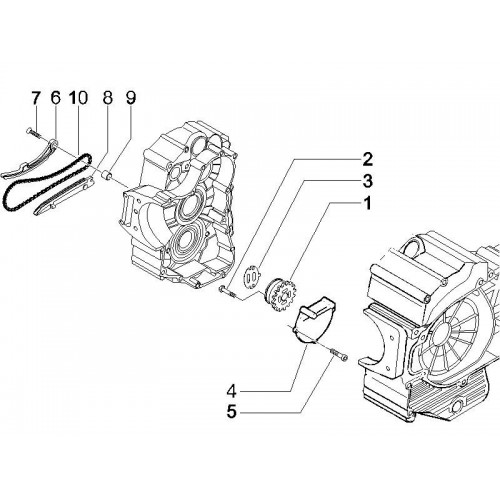 7 6 10 8 9

2
3
1

4
5